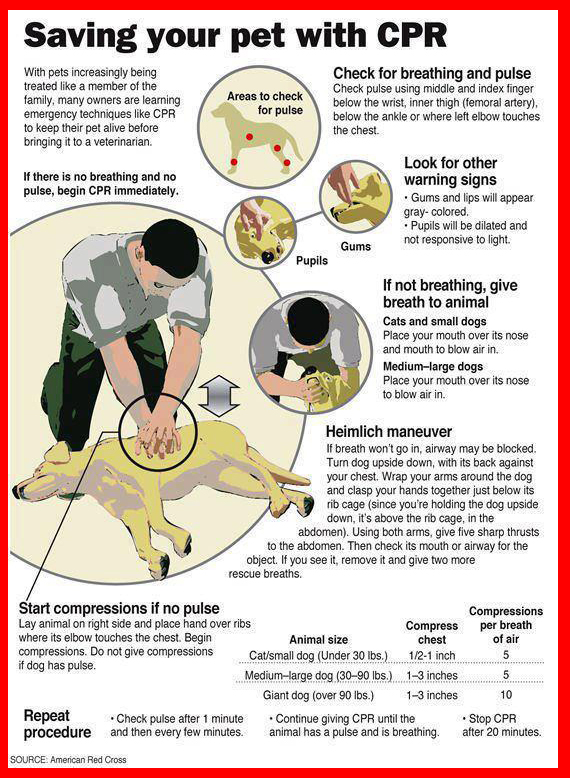 Saving your pet with CPR

With pets increasingly being treated like a member of the family, many owners are learning emergency techniques like CPR to keep their pet alive before bringing it to a veterinarian.

If there is no breathing and no pulse, begin CPR immediately.

Areas to check for pulse

Check for breathing and pulse
Check pulse using middle and index finger below the wrist, inner thigh (femoral artery), below the ankle or where left elbow touches the chest.

Look for other warning signs
• Gums and lips will appear gray- colored.
• Pupils will be dilated and not responsive to light.

Pupils

Gums

If not breathing, give breath to animal
Cats and small dogs
Place your mouth over its nose and mouth to blow air in.
Medium–large dogs
Place your mouth over its nose to blow air in.

Heimlich maneuver
If breath won't go in, airway may be blocked. Turn dog upside down, with its back against your chest. Wrap your arms around the dog and clasp your hands together just below its rib cage (since you're holding the dog upside down, it's above the rib cage, in the abdomen). Using both arms, give five sharp thrusts to the abdomen. Then check its mouth or airway for the object. If you see it, remove it and give two more rescue breaths.

Start compressions if no pulse
Lay animal on right side and place hand over ribs where its elbow touches the chest. Begin compressions. Do not give compressions if dog has pulse.

| Animal size | Compress chest | Compressions per breath of air |
|---|---|---|
| Cat/small dog (Under 30 lbs.) | 1/2-1 inch | 5 |
| Medium–large dog (30–90 lbs.) | 1–3 inches | 5 |
| Giant dog (over 90 lbs.) | 1–3 inches | 10 |

Repeat procedure
• Check pulse after 1 minute and then every few minutes.
• Continue giving CPR until the animal has a pulse and is breathing.
• Stop CPR after 20 minutes.

SOURCE: American Red Cross